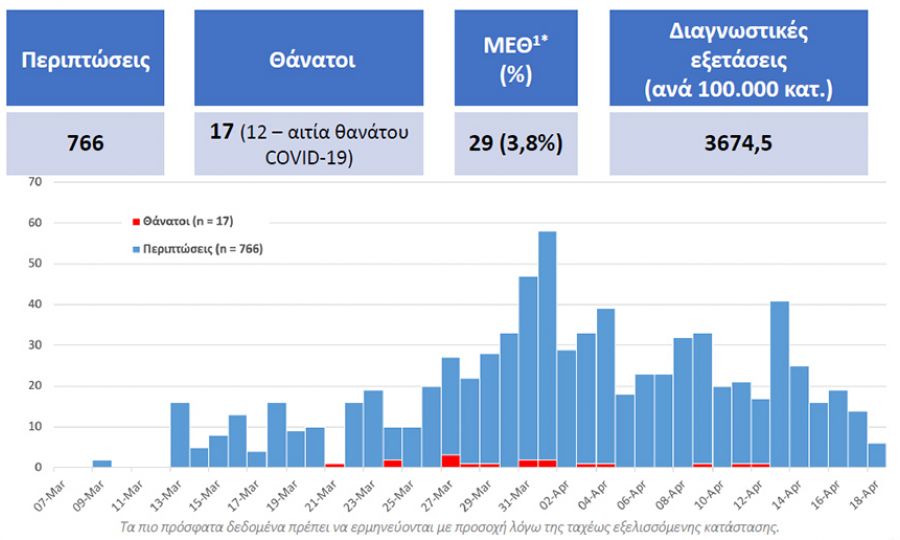 | Περιπτώσεις | Θάνατοι | ΜΕΘ$^{1*}$ (%) | Διαγνωστικές εξετάσεις (ανά 100.000 κατ.) |
|---|---|---|---|
| 766 | 17 (12 – αιτία θανάτου COVID-19) | 29 (3,8%) | 3674,5 |

70
60
50
40
30
20
10
0

Θάνατοι (n = 17)
Περιπτώσεις (n = 766)

07-Mar 09-Mar 11-Mar 13-Mar 15-Mar 17-Mar 19-Mar 21-Mar 23-Mar 25-Mar 27-Mar 29-Mar 31-Mar 02-Apr 04-Apr 06-Apr 08-Apr 10-Apr 12-Apr 14-Apr 16-Apr 18-Apr

Τα πιο πρόσφατα δεδομένα πρέπει να ερμηνεύονται με προσοχή λόγω της ταχέως εξελισσόμενης κατάστασης.