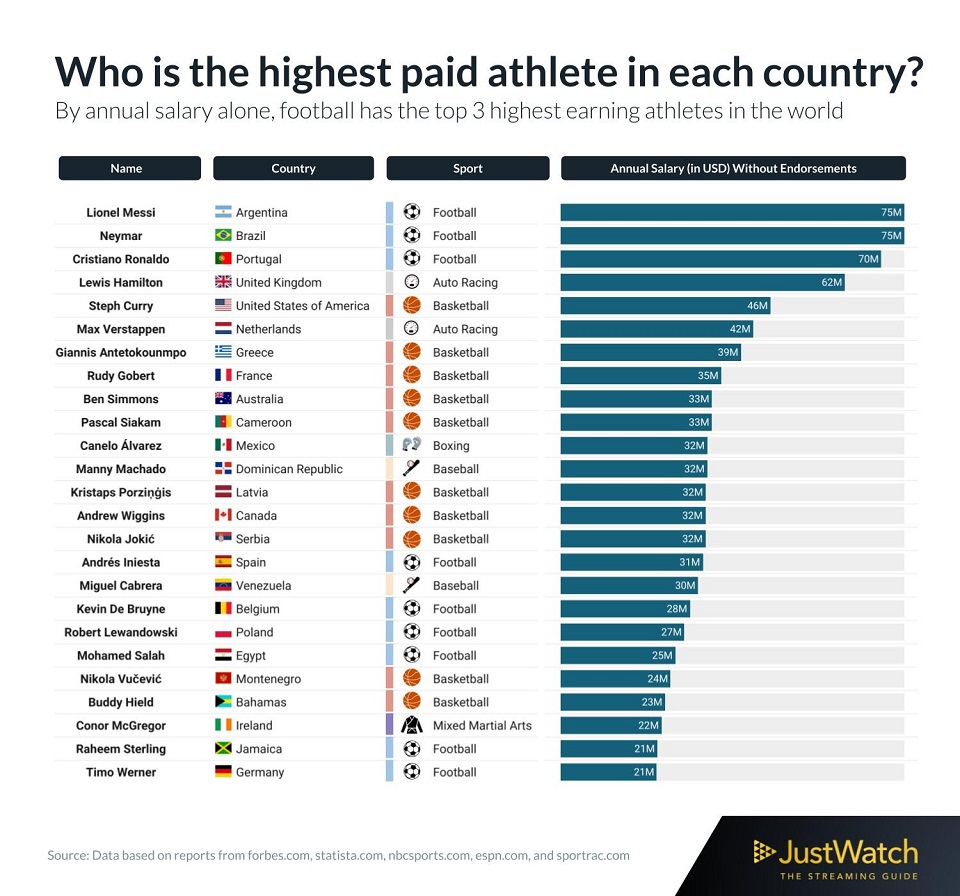 Who is the highest paid athlete in each country?
By annual salary alone, football has the top 3 highest earning athletes in the world

| Name | Country | Sport | Annual Salary (in USD) Without Endorsements |
|---|---|---|---|
| Lionel Messi | Argentina | Football | 75M |
| Neymar | Brazil | Football | 75M |
| Cristiano Ronaldo | Portugal | Football | 70M |
| Lewis Hamilton | United Kingdom | Auto Racing | 62M |
| Steph Curry | United States of America | Basketball | 46M |
| Max Verstappen | Netherlands | Auto Racing | 42M |
| Giannis Antetokounmpo | Greece | Basketball | 39M |
| Rudy Gobert | France | Basketball | 35M |
| Ben Simmons | Australia | Basketball | 33M |
| Pascal Siakam | Cameroon | Basketball | 33M |
| Canelo Álvarez | Mexico | Boxing | 32M |
| Manny Machado | Dominican Republic | Baseball | 32M |
| Kristaps Porziņģis | Latvia | Basketball | 32M |
| Andrew Wiggins | Canada | Basketball | 32M |
| Nikola Jokić | Serbia | Basketball | 32M |
| Andrés Iniesta | Spain | Football | 31M |
| Miguel Cabrera | Venezuela | Baseball | 30M |
| Kevin De Bruyne | Belgium | Football | 28M |
| Robert Lewandowski | Poland | Football | 27M |
| Mohamed Salah | Egypt | Football | 25M |
| Nikola Vučević | Montenegro | Basketball | 24M |
| Buddy Hield | Bahamas | Basketball | 23M |
| Conor McGregor | Ireland | Mixed Martial Arts | 22M |
| Raheem Sterling | Jamaica | Football | 21M |
| Timo Werner | Germany | Football | 21M |

Source: Data based on reports from forbes.com, statista.com, nbcsports.com, espn.com, and sportrac.com

JustWatch
THE STREAMING GUIDE