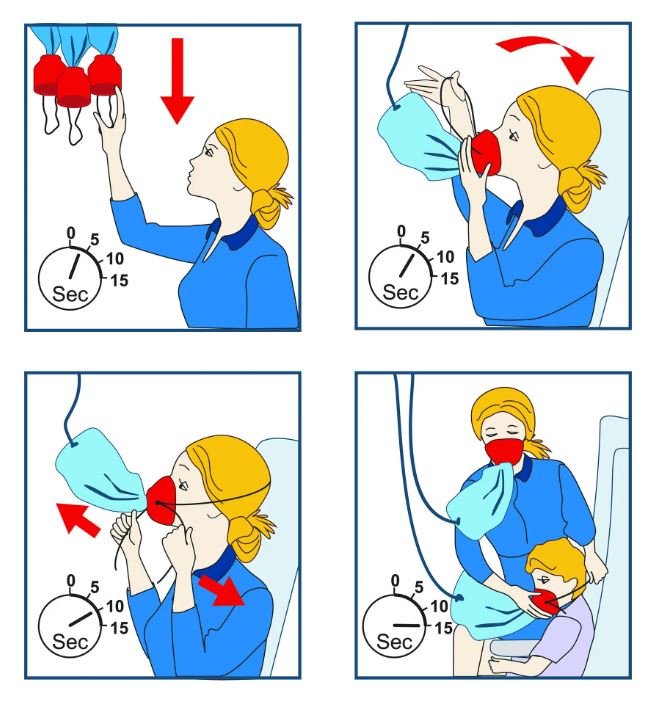 0
5
10
15
Sec

0
5
10
15
Sec

0
5
10
15
Sec

0
5
10
15
Sec